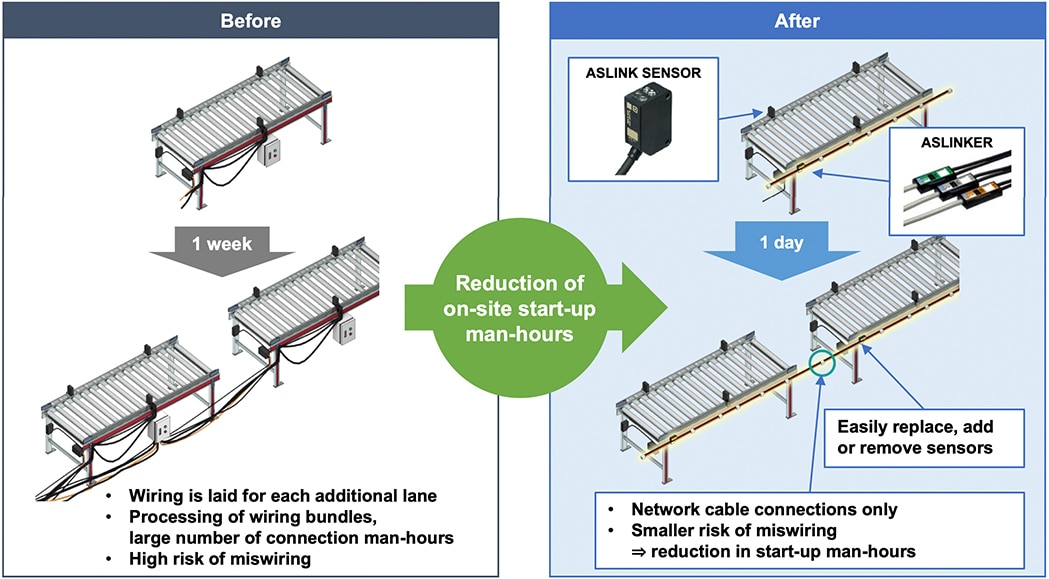 Before

1 week

• Wiring is laid for each additional lane
• Processing of wiring bundles, large number of connection man-hours
• High risk of miswiring

Reduction of on-site start-up man-hours

After

ASLINK SENSOR

ASLINKER

1 day

Easily replace, add or remove sensors

• Network cable connections only
• Smaller risk of miswiring ⇒ reduction in start-up man-hours