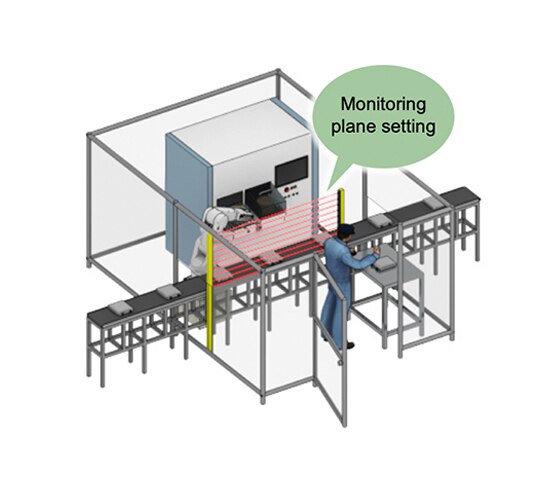 Monitoring plane setting