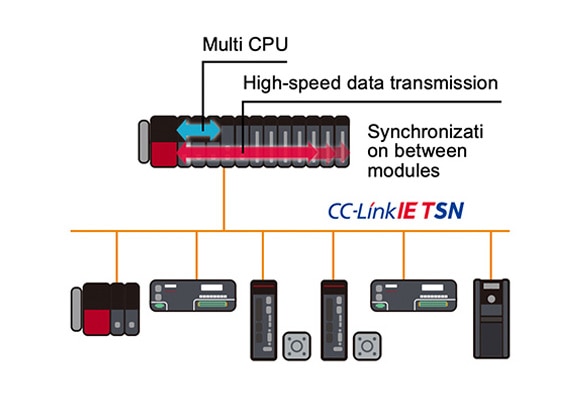 Multi CPU

High-speed data transmission

Synchronizati on between modules

CC-Link IE TSN