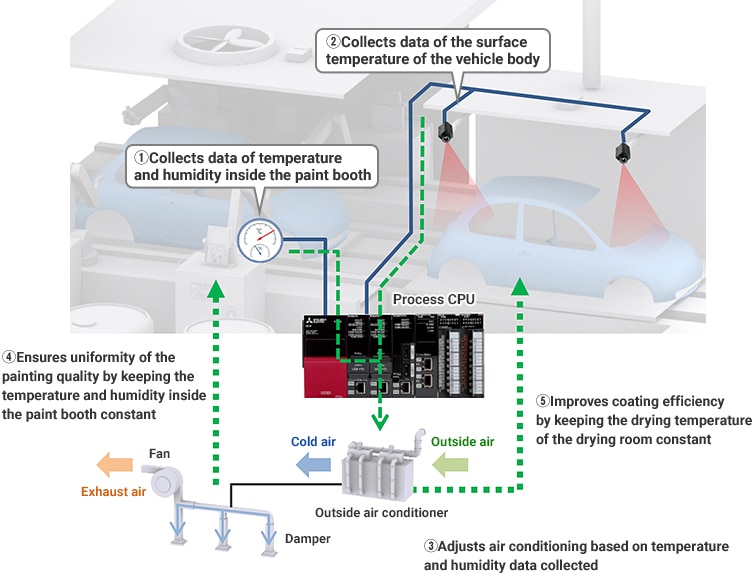 ②Collects data of the surface temperature of the vehicle body

①Collects data of temperature and humidity inside the paint booth

°C

Process CPU

④Ensures uniformity of the painting quality by keeping the temperature and humidity inside the paint booth constant

⑤Improves coating efficiency by keeping the drying temperature of the drying room constant

Fan

Exhaust air

Cold air

Outside air

Outside air conditioner

Damper

③Adjusts air conditioning based on temperature and humidity data collected