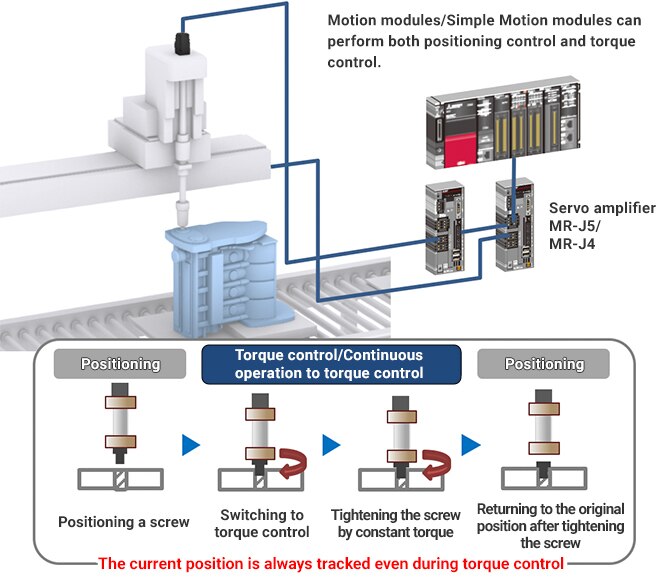 Motion modules/Simple Motion modules can perform both positioning control and torque control.

Servo amplifier MR-J5/ MR-J4

Positioning

Torque control/Continuous operation to torque control

Positioning

Positioning a screw

Switching to torque control

Tightening the screw by constant torque

Returning to the original position after tightening the screw

The current position is always tracked even during torque control