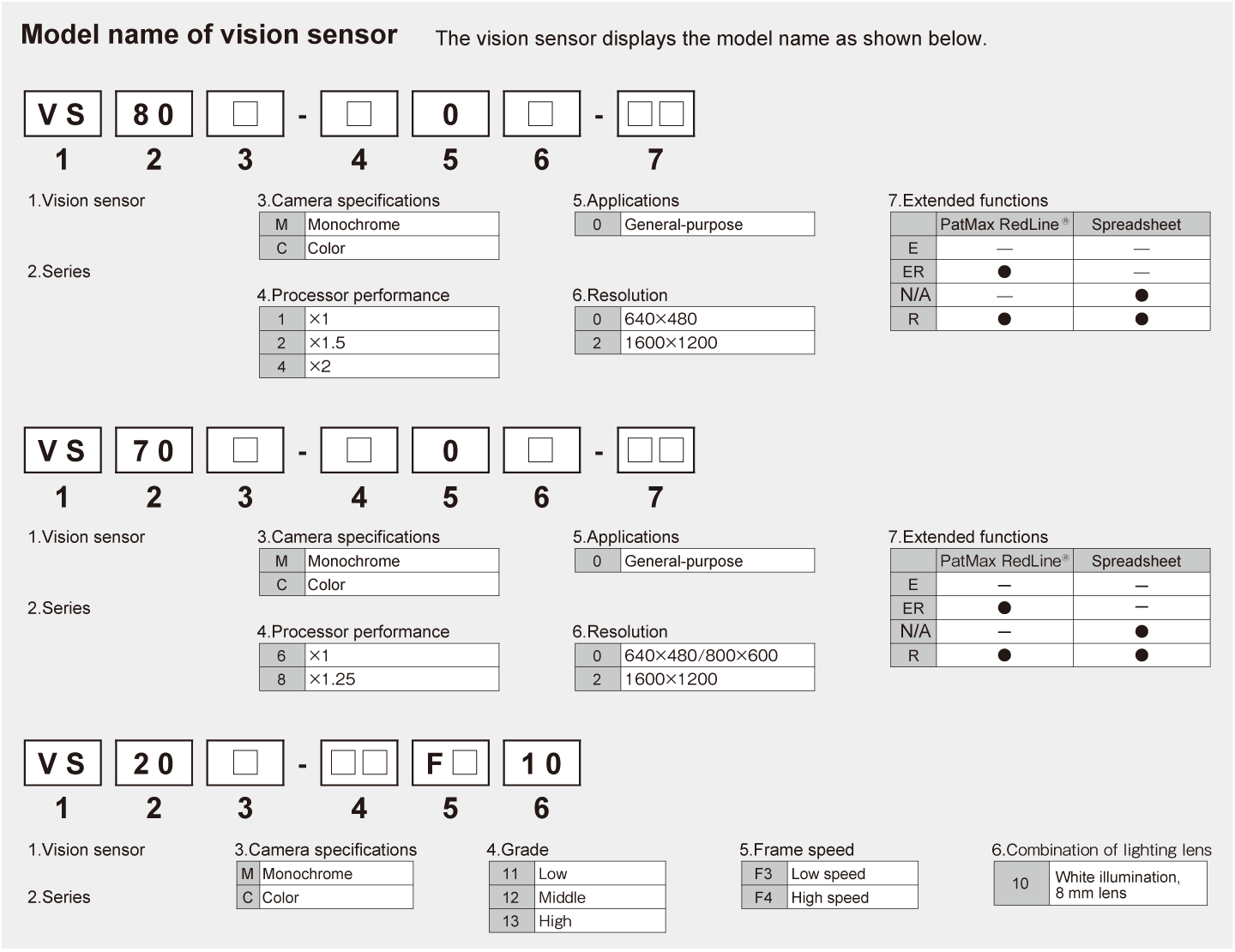 Model name of vision sensor

The vision sensor displays the model name as shown below.

VS 80 □ - □ 0 □ - □□
1 2 3 4 5 6 7

1.Vision sensor

2.Series

3.Camera specifications

| M | Monochrome |
|---|---|
| C | Color |

4.Processor performance

| 1 | ×1 |
|---|---|
| 2 | ×1.5 |
| 4 | ×2 |

5.Applications

| 0 | General-purpose |
|---|---|

6.Resolution

| 0 | 640×480 |
|---|---|
| 2 | 1600×1200 |

7.Extended functions

| | PatMax RedLine® | Spreadsheet |
|---|---|---|
| E | — | — |
| ER | ● | — |
| N/A | — | ● |
| R | ● | ● |

VS 70 □ - □ 0 □ - □□
1 2 3 4 5 6 7

1.Vision sensor

2.Series

3.Camera specifications

| M | Monochrome |
|---|---|
| C | Color |

4.Processor performance

| 6 | ×1 |
|---|---|
| 8 | ×1.25 |

5.Applications

| 0 | General-purpose |
|---|---|

6.Resolution

| 0 | 640×480/800×600 |
|---|---|
| 2 | 1600×1200 |

7.Extended functions

| | PatMax RedLine® | Spreadsheet |
|---|---|---|
| E | — | — |
| ER | ● | — |
| N/A | — | ● |
| R | ● | ● |

VS 20 □ - □□ F□ 10
1 2 3 4 5 6

1.Vision sensor

2.Series

3.Camera specifications

| M | Monochrome |
|---|---|
| C | Color |

4.Grade

| 11 | Low |
|---|---|
| 12 | Middle |
| 13 | High |

5.Frame speed

| F3 | Low speed |
|---|---|
| F4 | High speed |

6.Combination of lighting lens

| 10 | White illumination, 8 mm lens |
|---|---|