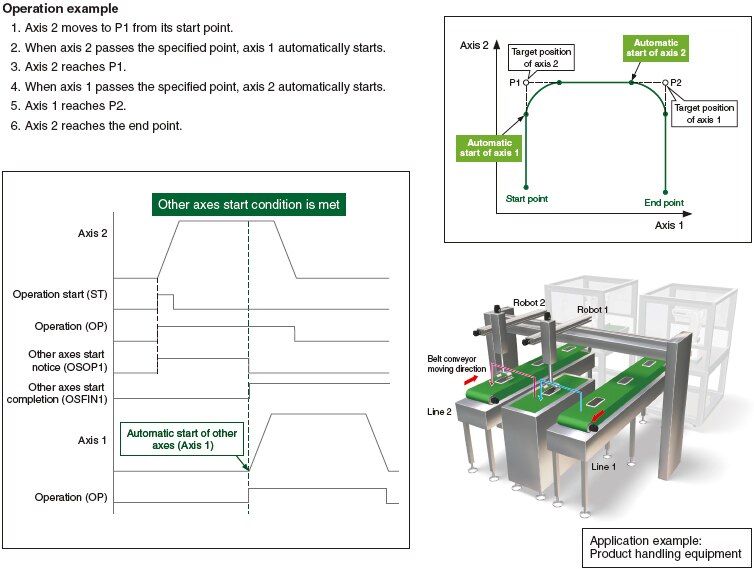 Operation example
1. Axis 2 moves to P1 from its start point.
2. When axis 2 passes the specified point, axis 1 automatically starts.
3. Axis 2 reaches P1.
4. When axis 1 passes the specified point, axis 2 automatically starts.
5. Axis 1 reaches P2.
6. Axis 2 reaches the end point.

Axis 2
Target position of axis 2
Automatic start of axis 2
P1
P2
Target position of axis 1
Automatic start of axis 1
Start point
End point
Axis 1

Other axes start condition is met
Axis 2
Operation start (ST)
Operation (OP)
Other axes start notice (OSOP1)
Other axes start completion (OSFIN1)
Axis 1
Automatic start of other axes (Axis 1)
Operation (OP)

Robot 2
Robot 1
Belt conveyor moving direction
Line 2
Line 1

Application example:
Product handling equipment